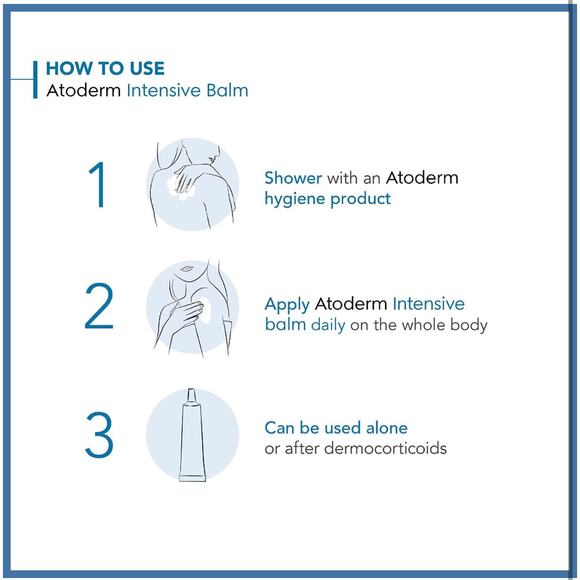 HOW TO USE
Atoderm Intensive Balm

1

Shower with an Atoderm hygiene product

2

Apply Atoderm Intensive balm daily on the whole body

3

Can be used alone or after dermocorticoids